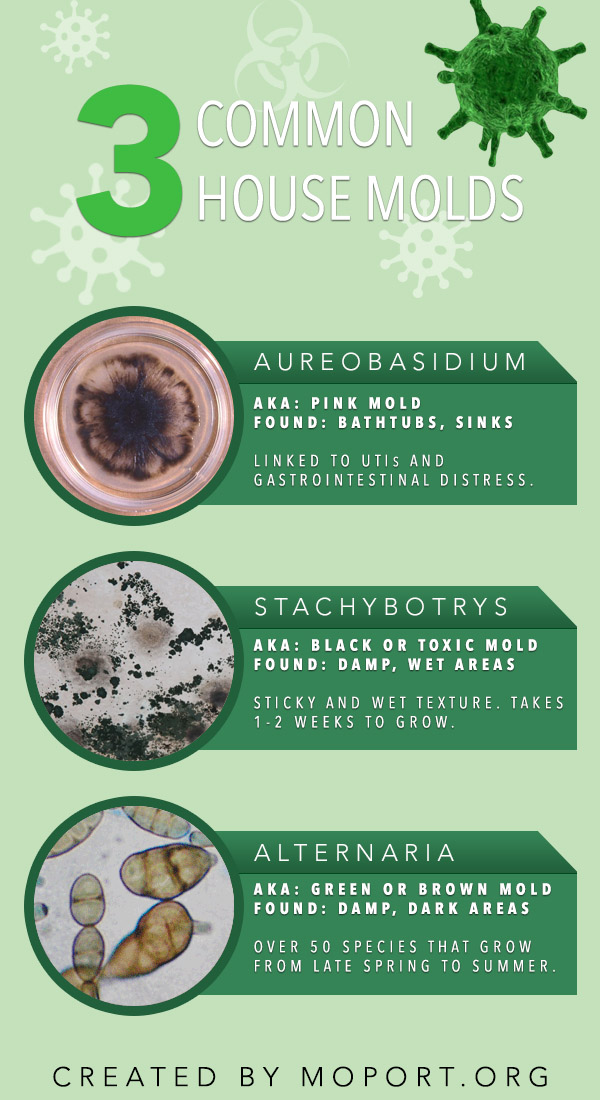 3 COMMON HOUSE MOLDS

AUREOBASIDIUM

AKA: PINK MOLD
FOUND: BATHTUBS, SINKS

LINKED TO UTIs AND GASTROINTESTINAL DISTRESS.

STACHYBOTRYS

AKA: BLACK OR TOXIC MOLD
FOUND: DAMP, WET AREAS

STICKY AND WET TEXTURE. TAKES 1-2 WEEKS TO GROW.

ALTERNARIA

AKA: GREEN OR BROWN MOLD
FOUND: DAMP, DARK AREAS

OVER 50 SPECIES THAT GROW FROM LATE SPRING TO SUMMER.

CREATED BY MOPORT.ORG